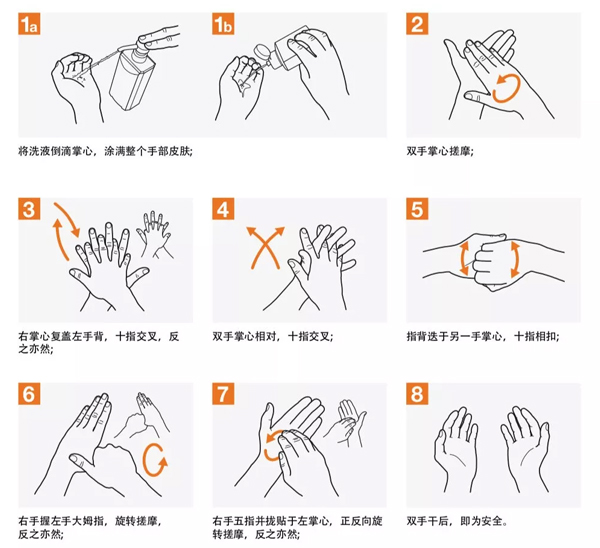 1a

1b

将洗液倒滴掌心，涂满整个手部皮肤;

2

双手掌心搓摩;

3

右掌心复盖左手背，十指交叉，反之亦然;

4

双手掌心相对，十指交叉;

5

指背迭于另一手掌心，十指相扣;

6

右手握左手大姆指，旋转搓摩，反之亦然;

7

右手五指并拢贴于左掌心，正反向旋转搓摩，反之亦然;

8

双手干后，即为安全。