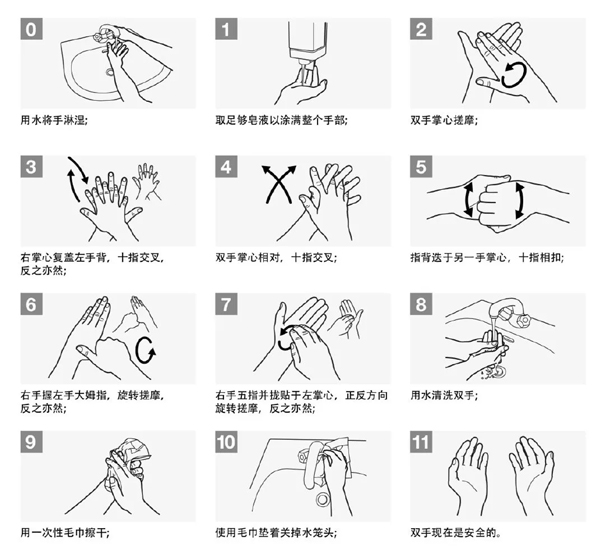 0

用水将手淋湿;

1

取足够皂液以涂满整个手部;

2

双手掌心搓摩;

3

右掌心复盖左手背，十指交叉，反之亦然;

4

双手掌心相对，十指交叉;

5

指背迭于另一手掌心，十指相扣;

6

右手握左手大姆指，旋转搓摩，反之亦然;

7

右手五指并拢贴于左掌心，正反方向旋转搓摩，反之亦然;

8

用水清洗双手;

9

用一次性毛巾擦干;

10

使用毛巾垫着关掉水笼头;

11

双手现在是安全的。