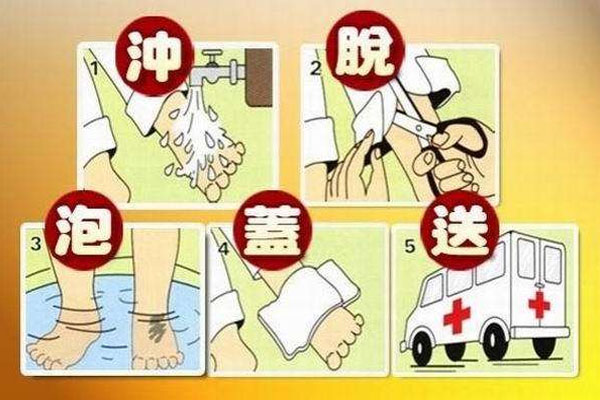 1 沖

2 脫

3 泡

4 蓋

5 送